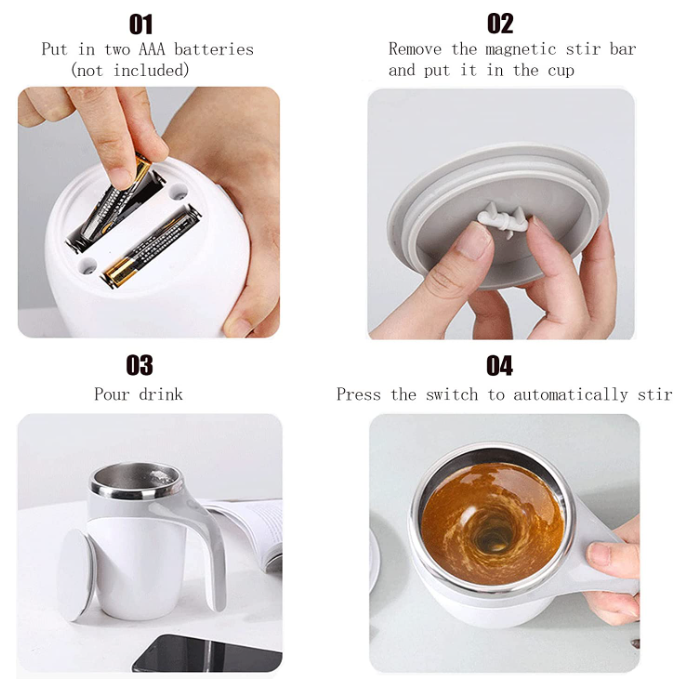 01
Put in two AAA batteries
(not included)

02
Remove the magnetic stir bar
and put it in the cup

03
Pour drink

04
Press the switch to automatically stir