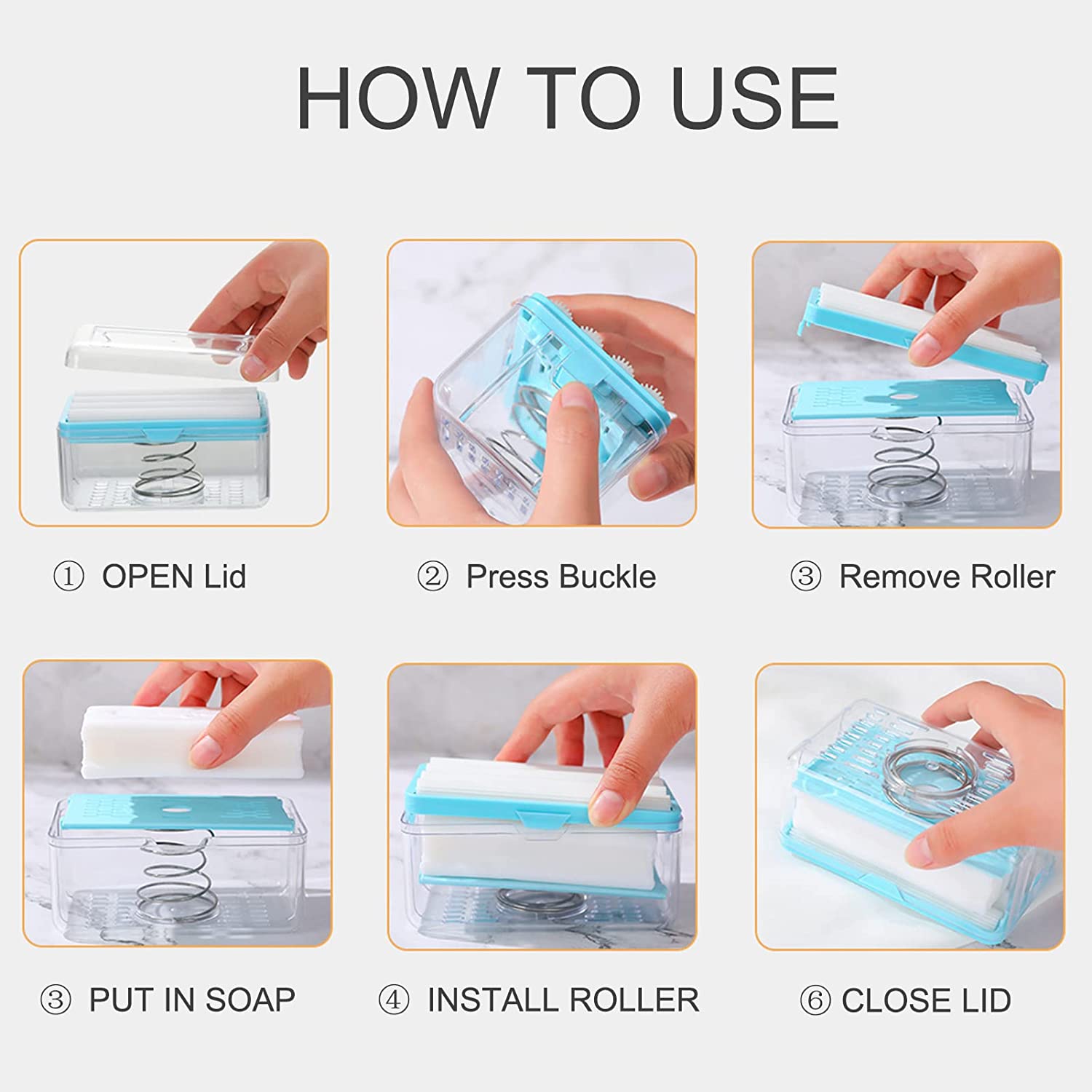 HOW TO USE

① OPEN Lid

② Press Buckle

③ Remove Roller

③ PUT IN SOAP

④ INSTALL ROLLER

⑥ CLOSE LID