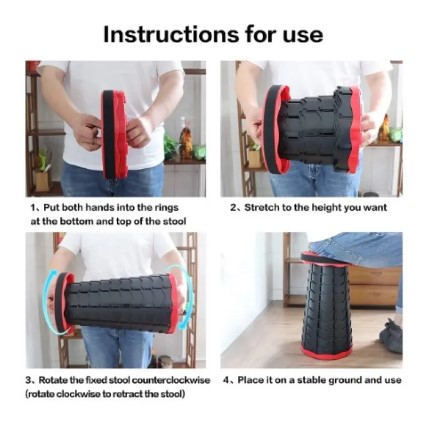 Instructions for use

1、Put both hands into the rings at the bottom and top of the stool

2、Stretch to the height you want

3、Rotate the fixed stool counterclockwise (rotate clockwise to retract the stool)

4、Place it on a stable ground and use